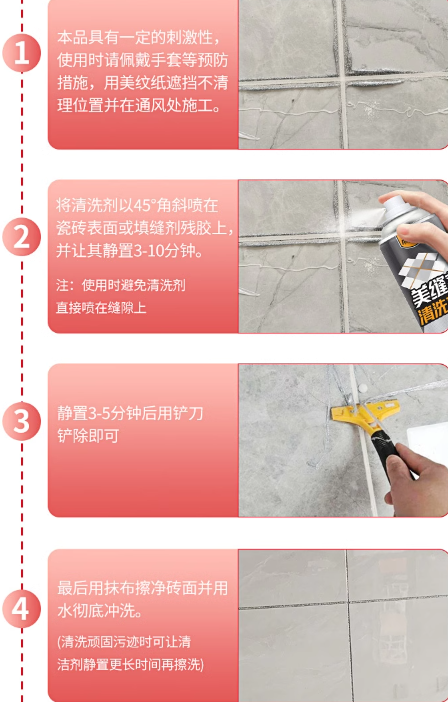 1

本品具有一定的刺激性，使用时请佩戴手套等预防措施，用美纹纸遮挡不清理位置并在通风处施工。

2

将清洗剂以45°角斜喷在瓷砖表面或填缝剂残胶上，并让其静置3-10分钟。

注：使用时避免清洗剂直接喷在缝隙上

美缝
清洗

3

静置3-5分钟后用铲刀铲除即可

4

最后用抹布擦净砖面并用水彻底冲洗。

(清洗顽固污迹时可让清洁剂静置更长时间再擦洗)