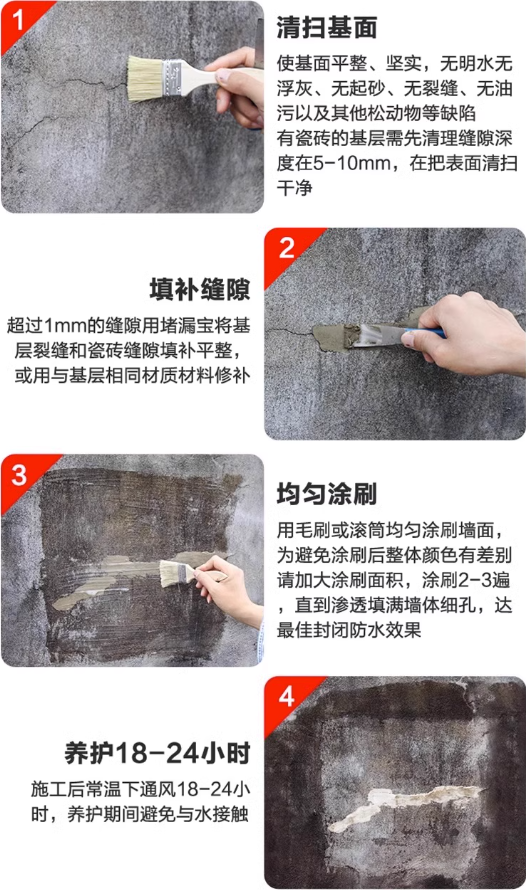 1

清扫基面

使基面平整、坚实，无明水无浮灰、无起砂、无裂缝、无油污以及其他松动物等缺陷
有瓷砖的基层需先清理缝隙深度在5-10mm，在把表面清扫干净

2

填补缝隙

超过1mm的缝隙用堵漏宝将基层裂缝和瓷砖缝隙填补平整，或用与基层相同材质材料修补

3

均匀涂刷

用毛刷或滚筒均匀涂刷墙面，为避免涂刷后整体颜色有差别请加大涂刷面积，涂刷2-3遍，直到渗透填满墙体细孔，达最佳封闭防水效果

4

养护18-24小时

施工后常温下通风18-24小时，养护期间避免与水接触